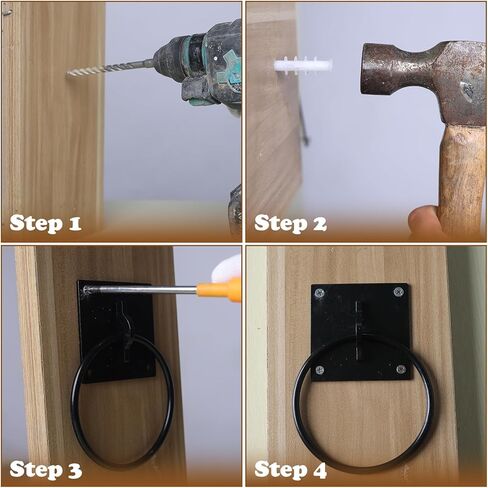 Step 1

Step 2

Step 3

Step 4