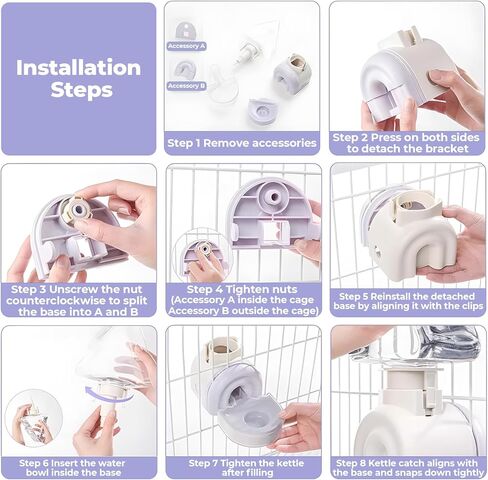 Installation Steps

Accessory A

Accessory B

Step 1 Remove accessories

Step 2 Press on both sides to detach the bracket

Step 3 Unscrew the nut counterclockwise to split the base into A and B

Step 4 Tighten nuts (Accessory A inside the cage Accessory B outside the cage)

Step 5 Reinstall the detached base by aligning it with the clips

Step 6 Insert the water bowl inside the base

Step 7 Tighten the kettle after filling

Step 8 Kettle catch aligns with the base and snaps down tightly