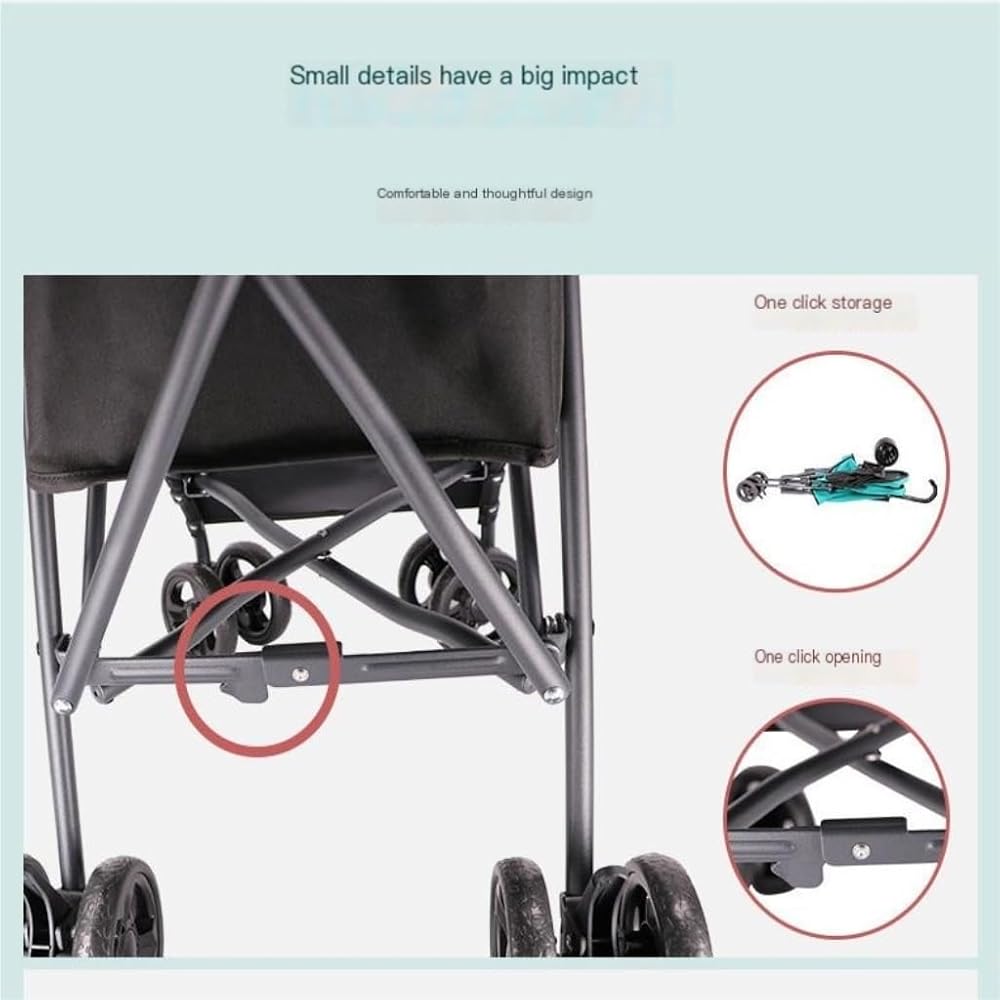 Small details have a big impact

Comfortable and thoughtful design

One click storage

One click opening