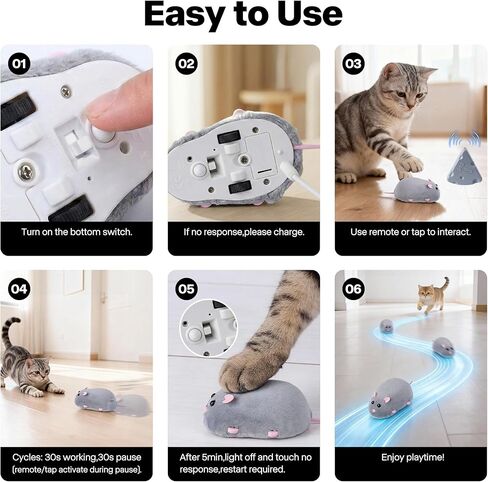 Easy to Use

01

Turn on the bottom switch.

02

If no response,please charge.

03

Use remote or tap to interact.

04

Cycles: 30s working,30s pause (remote/tap activate during pause).

05

After 5min,light off and touch no response,restart required.

06

Enjoy playtime!