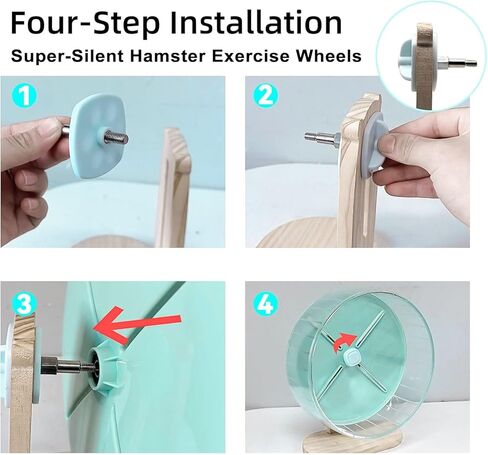 Four-Step Installation

Super-Silent Hamster Exercise Wheels

1

2

3

4