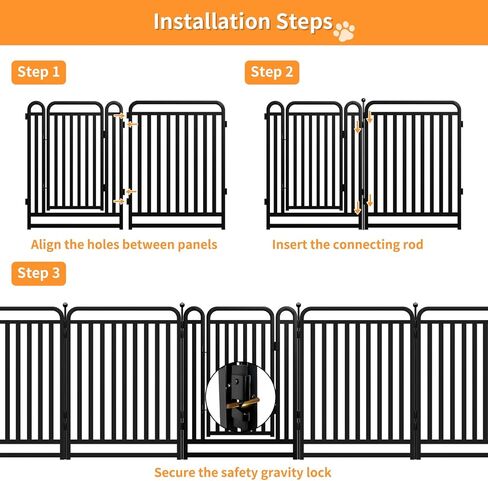 Installation Steps

Step 1

Align the holes between panels

Step 2

Insert the connecting rod

Step 3

Secure the safety gravity lock