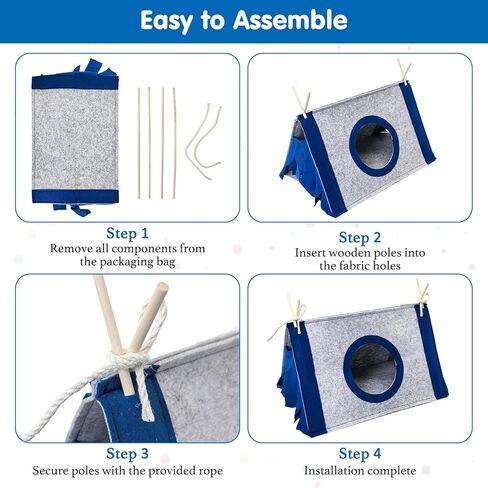 Easy to Assemble

Step 1
Remove all components from the packaging bag

Step 2
Insert wooden poles into the fabric holes

Step 3
Secure poles with the provided rope

Step 4
Installation complete