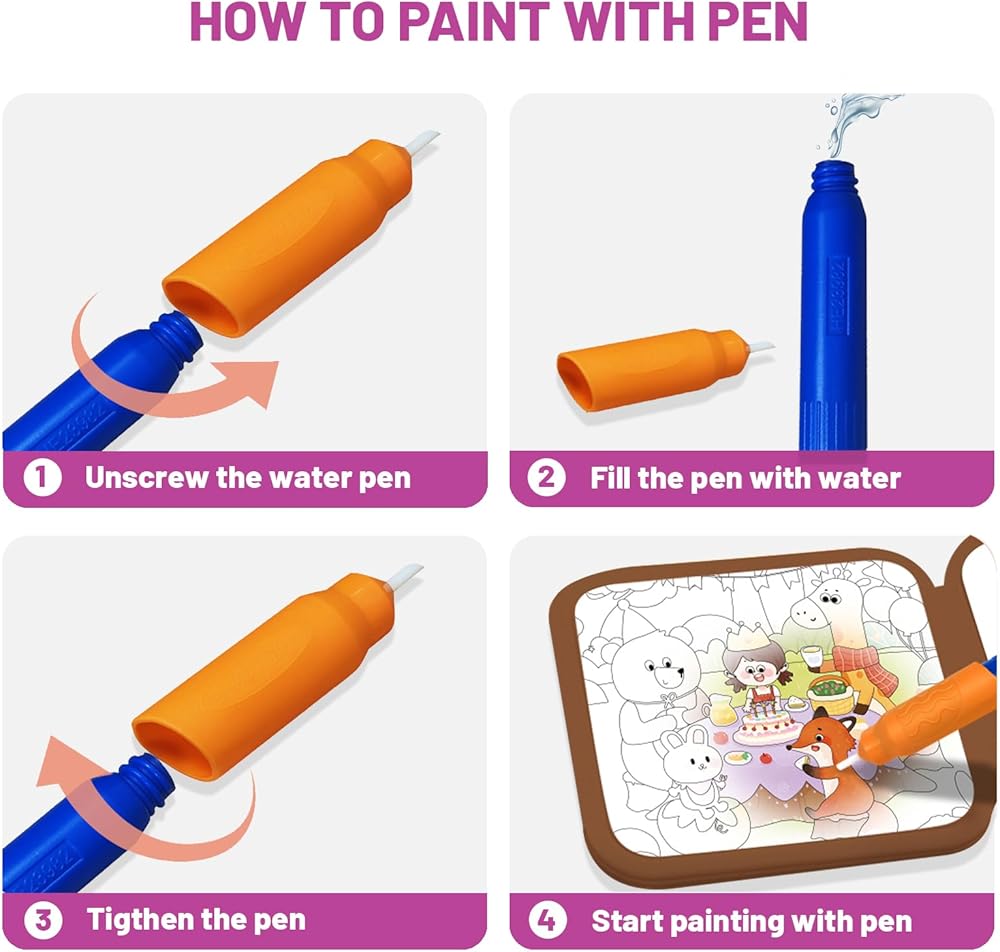 HOW TO PAINT WITH PEN

1 Unscrew the water pen

2 Fill the pen with water

3 Tigthen the pen

4 Start painting with pen