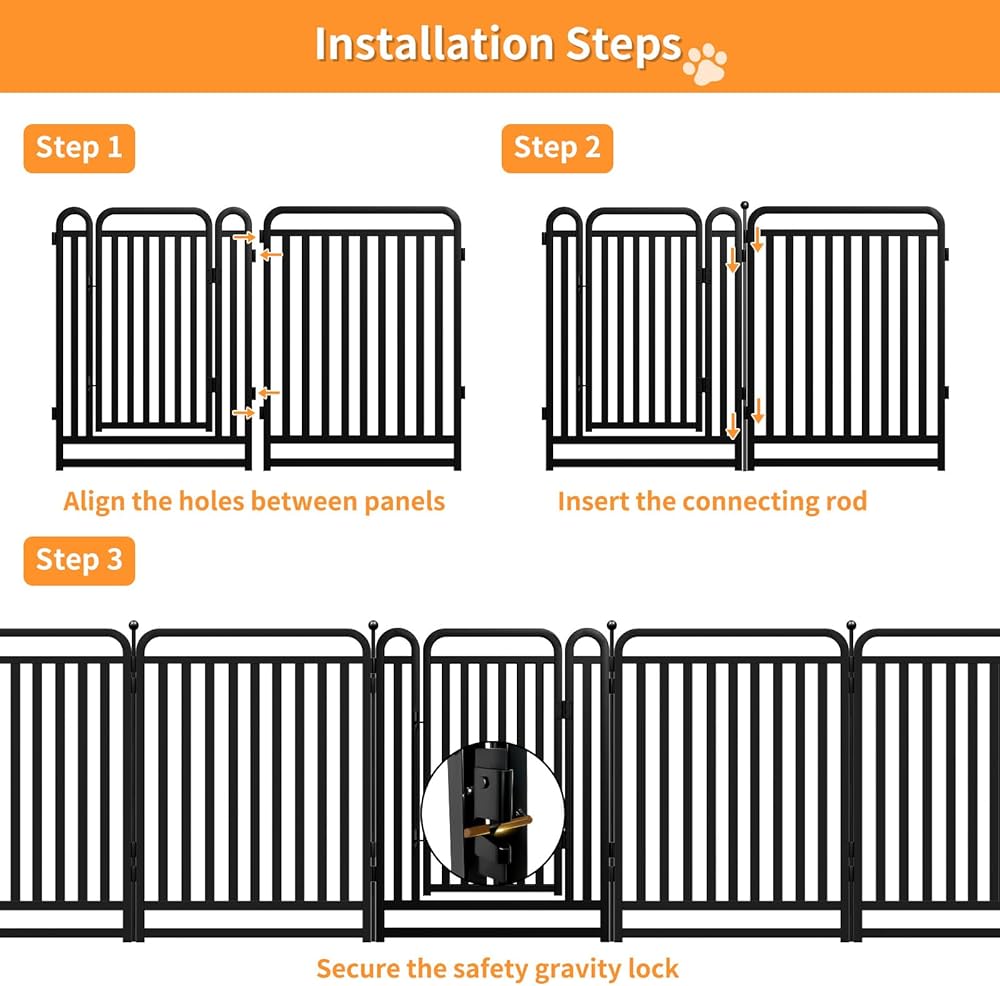 Installation Steps

Step 1

Align the holes between panels

Step 2

Insert the connecting rod

Step 3

Secure the safety gravity lock