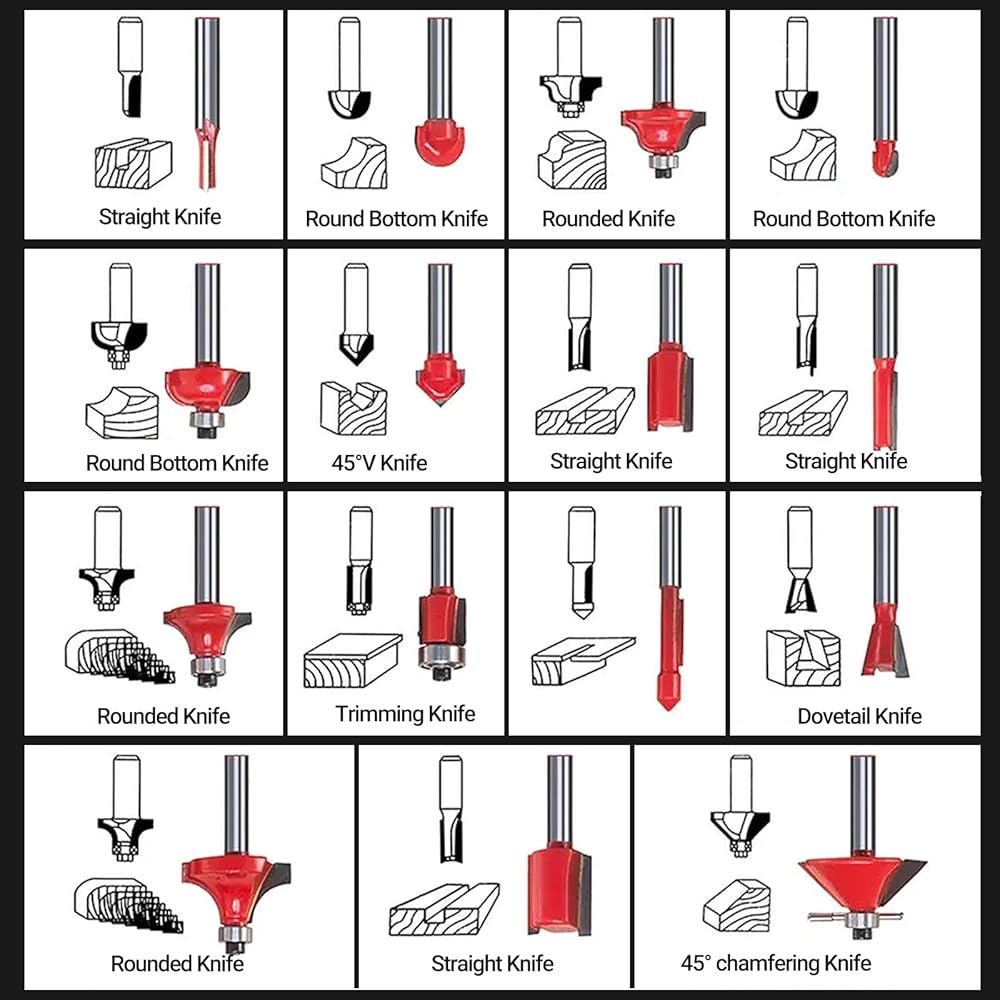 Straight Knife

Round Bottom Knife

Rounded Knife

Round Bottom Knife

Round Bottom Knife

45°V Knife

Straight Knife

Straight Knife

Rounded Knife

Trimming Knife

Dovetail Knife

Rounded Knife

Straight Knife

45° chamfering Knife