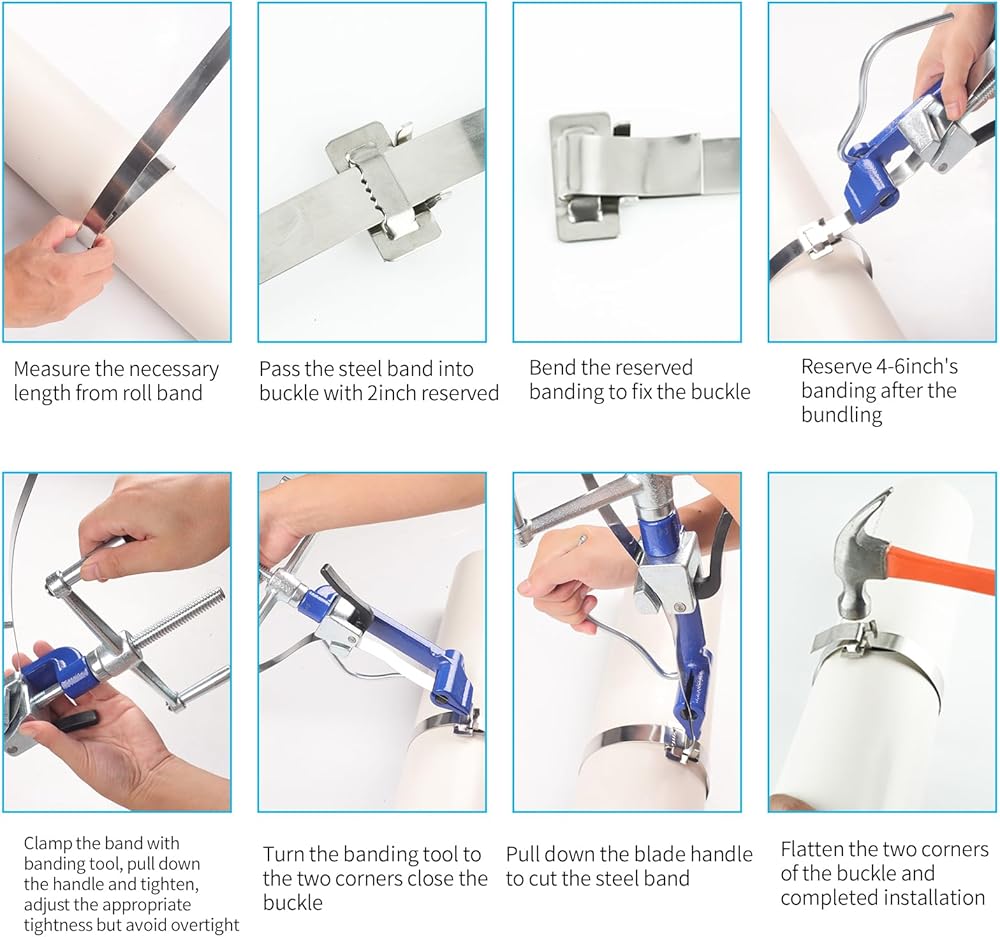 Measure the necessary length from roll band

Pass the steel band into buckle with 2inch reserved

Bend the reserved banding to fix the buckle

Reserve 4-6inch's banding after the bundling

Clamp the band with banding tool, pull down the handle and tighten, adjust the appropriate tightness but avoid overtight

Turn the banding tool to the two corners close the buckle

Pull down the blade handle to cut the steel band

Flatten the two corners of the buckle and completed installation