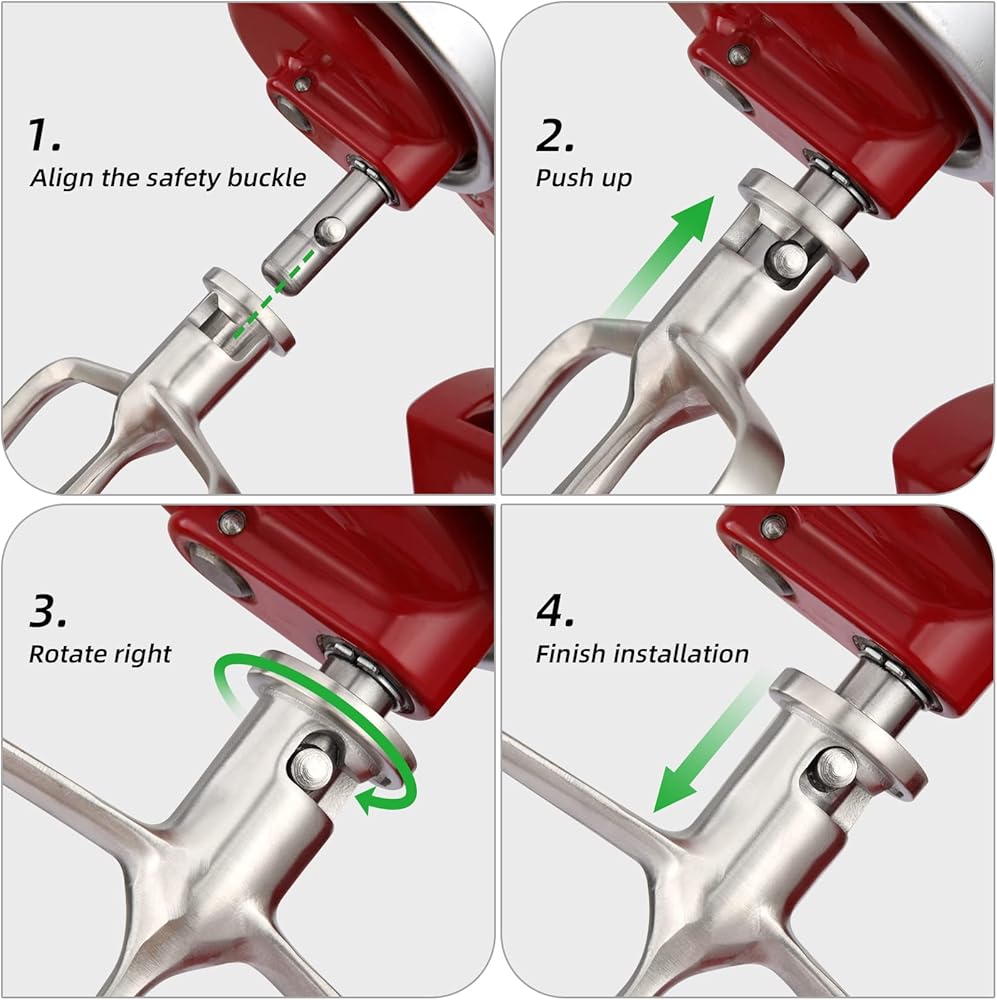 1.
Align the safety buckle

2.
Push up

3.
Rotate right

4.
Finish installation