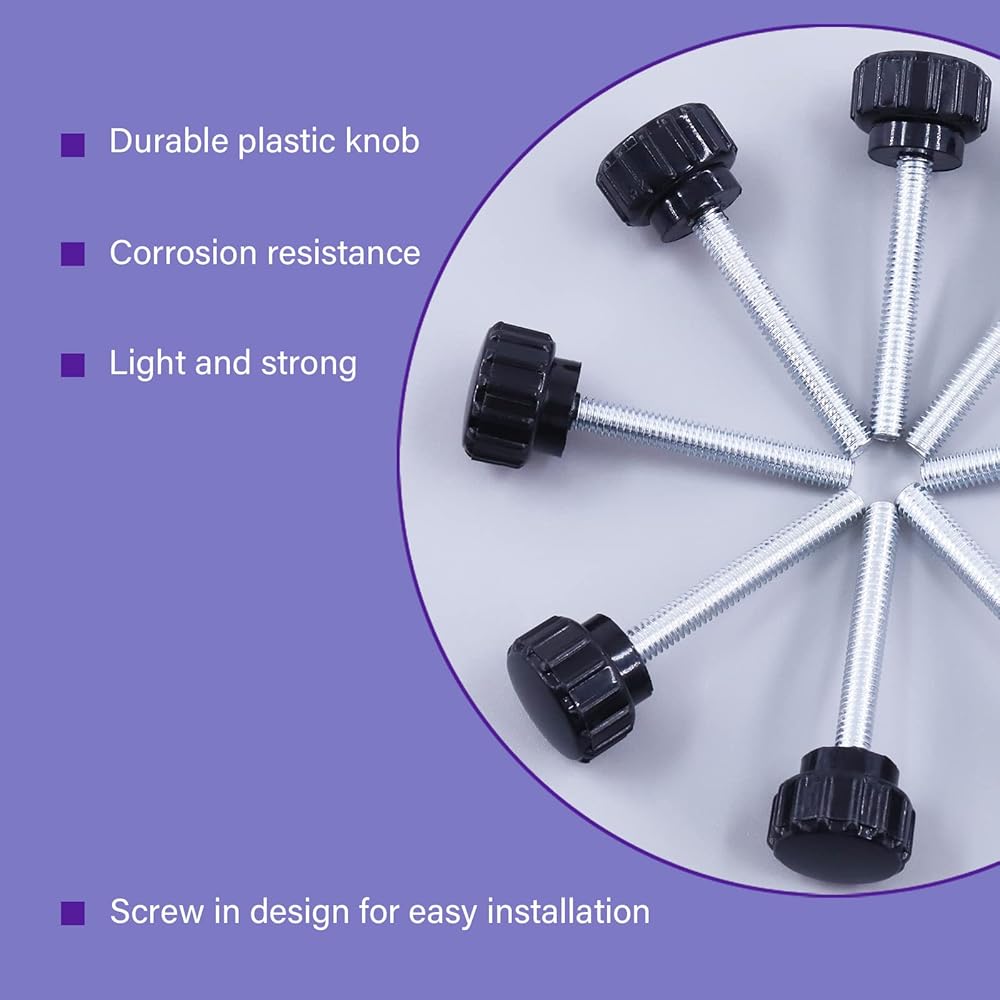 Durable plastic knob

Corrosion resistance

Light and strong

Screw in design for easy installation