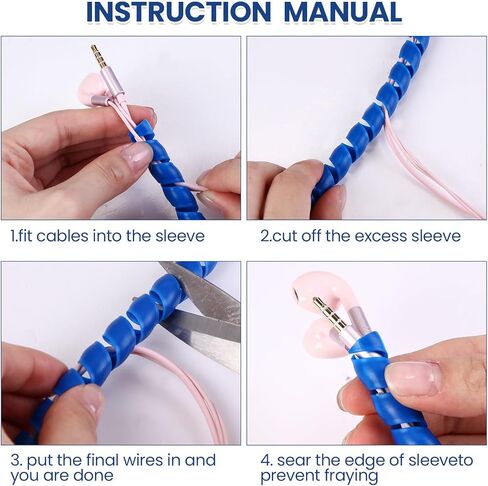 INSTRUCTION MANUAL

1.fit cables into the sleeve

2.cut off the excess sleeve

3. put the final wires in and you are done

4. sear the edge of sleeveto prevent fraying