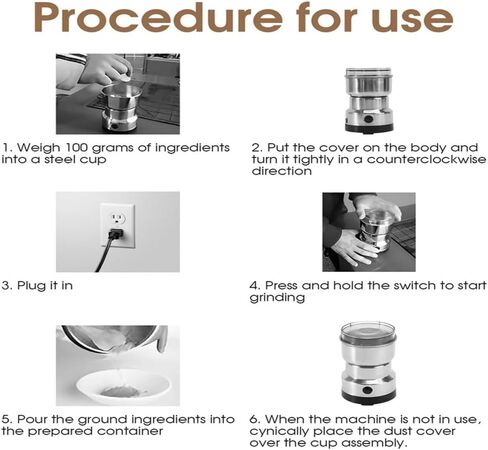 Procedure for use

1. Weigh 100 grams of ingredients into a steel cup

2. Put the cover on the body and turn it tightly in a counterclockwise direction

3. Plug it in

4. Press and hold the switch to start grinding

5. Pour the ground ingredients into the prepared container

6. When the machine is not in use, cynically place the dust cover over the cup assembly.