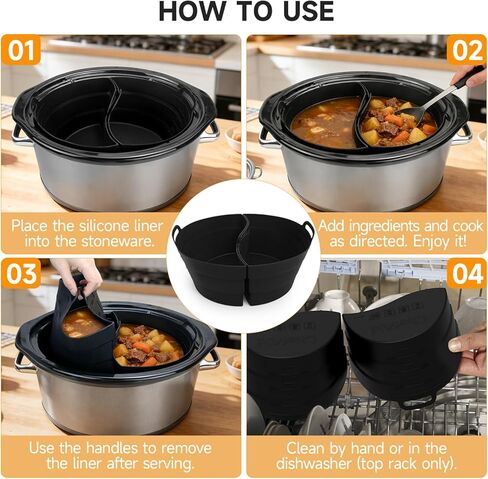 HOW TO USE

01

Place the silicone liner into the stoneware.

02

Add ingredients and cook as directed. Enjoy it!

03

Use the handles to remove the liner after serving.

04

Clean by hand or in the dishwasher (top rack only).