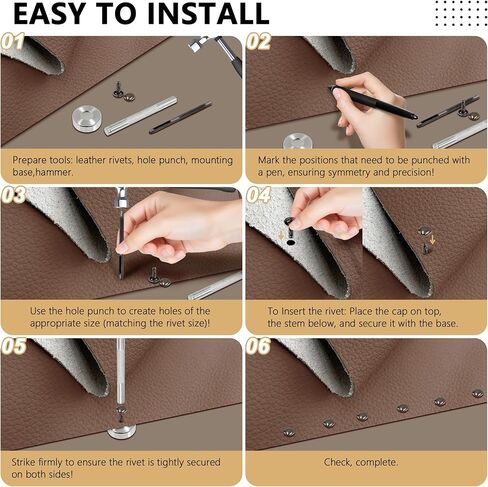 EASY TO INSTALL

01

Prepare tools: leather rivets, hole punch, mounting base,hammer.

02

Mark the positions that need to be punched with a pen, ensuring symmetry and precision!

03

Use the hole punch to create holes of the appropriate size (matching the rivet size)!

04

To Insert the rivet: Place the cap on top, the stem below, and secure it with the base.

05

Strike firmly to ensure the rivet is tightly secured on both sides!

06

Check, complete.