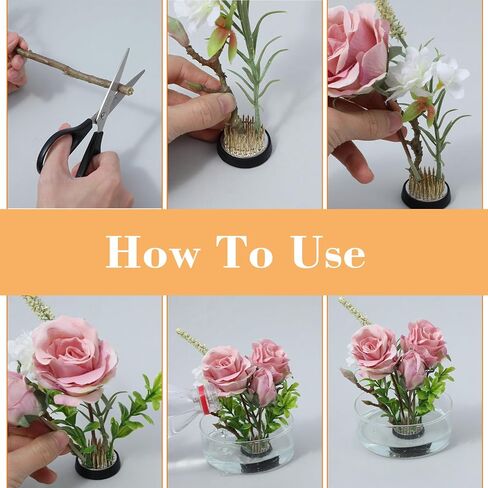 How To Use