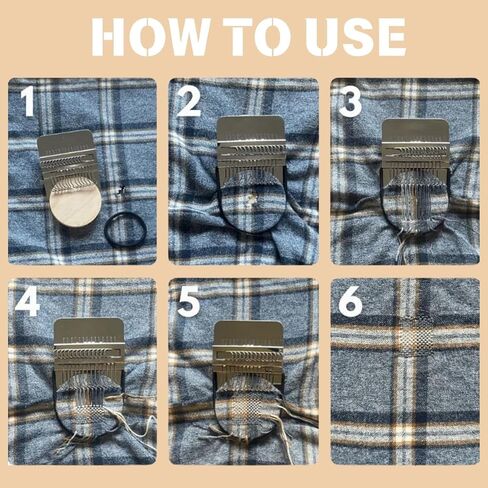 HOW TO USE

1

2

3

4

5

6