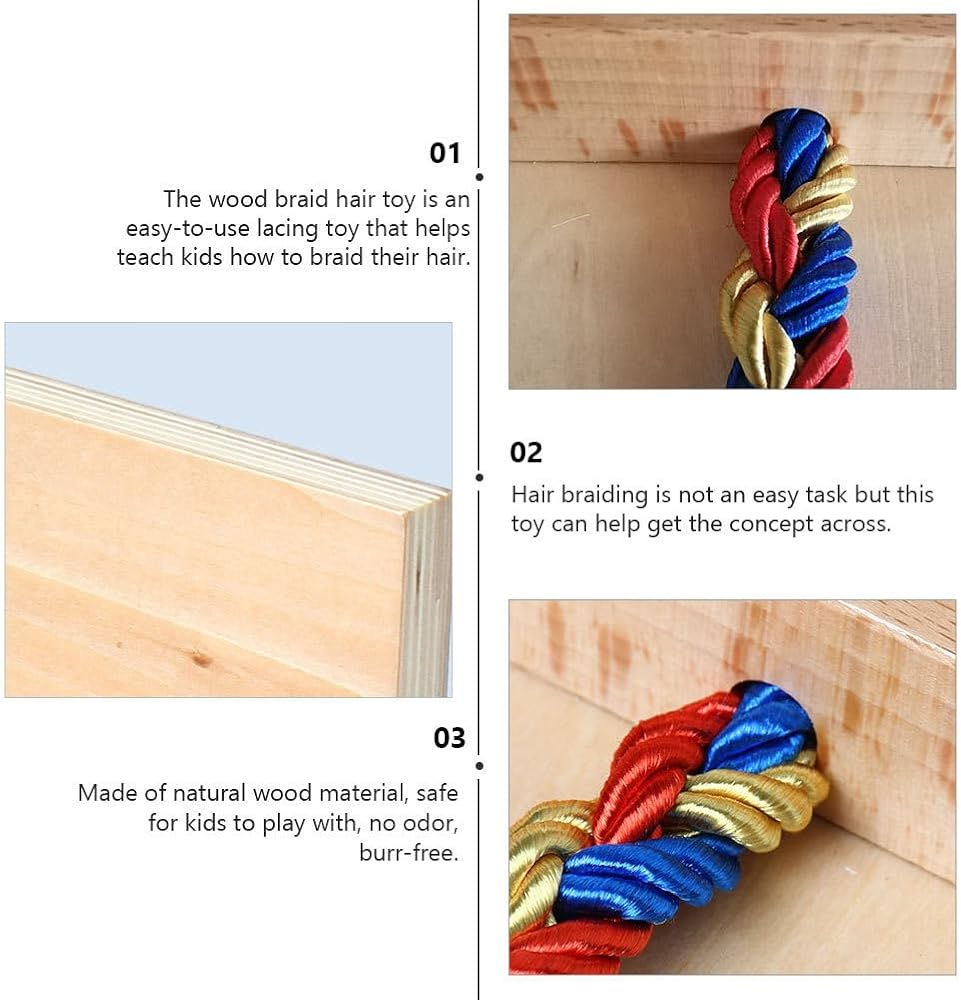 01

The wood braid hair toy is an easy-to-use lacing toy that helps teach kids how to braid their hair.

02

Hair braiding is not an easy task but this toy can help get the concept across.

03

Made of natural wood material, safe for kids to play with, no odor, burr-free.