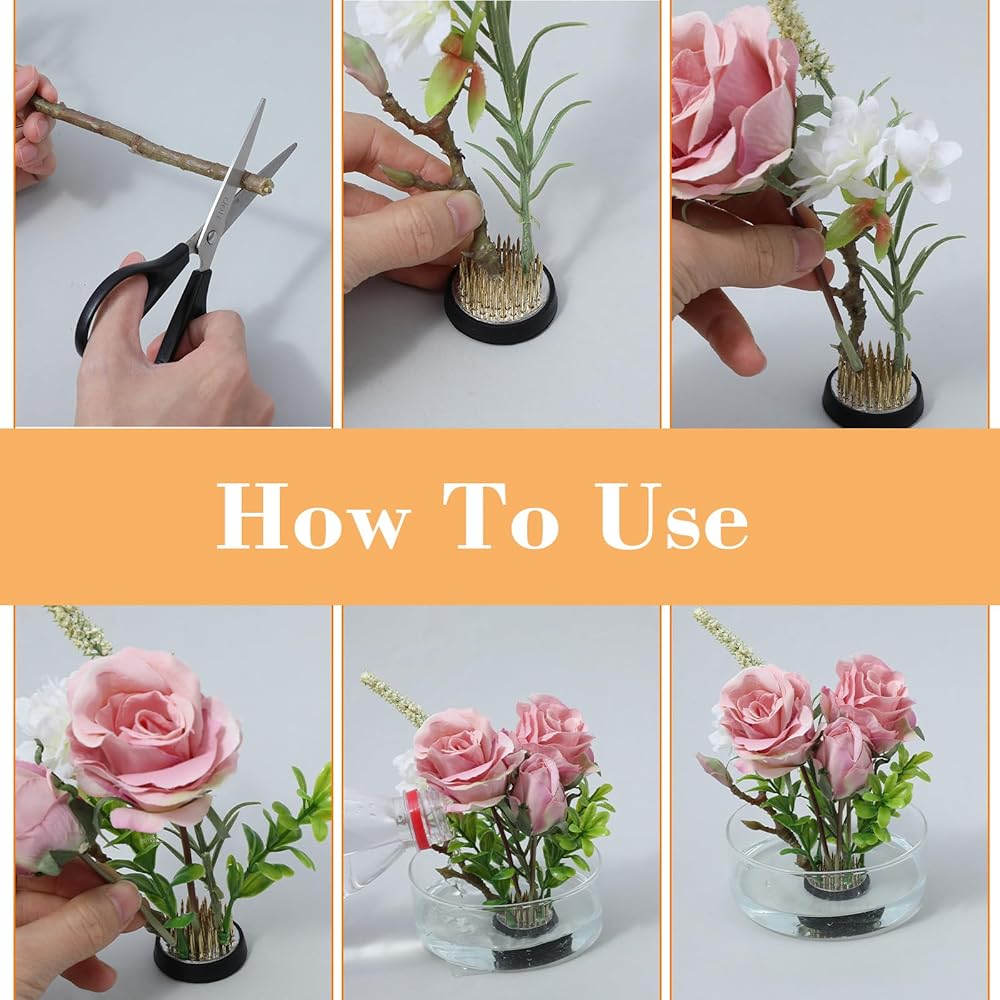 How To Use