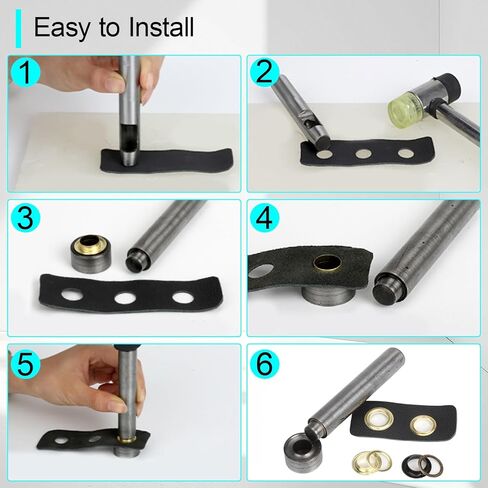 Easy to Install

1

2

3

4

5

6