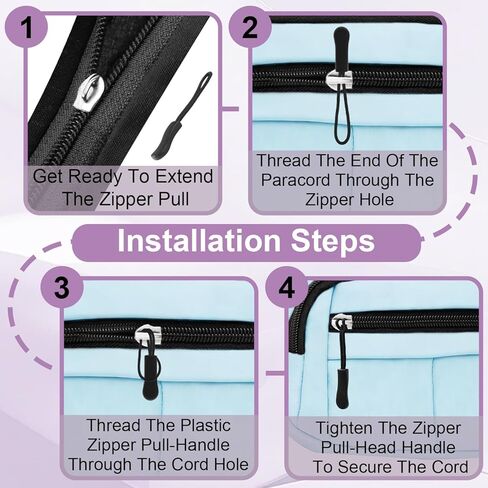 1

Get Ready To Extend The Zipper Pull

2

Thread The End Of The Paracord Through The Zipper Hole

Installation Steps

3

Thread The Plastic Zipper Pull-Handle Through The Cord Hole

4

Tighten The Zipper Pull-Head Handle To Secure The Cord