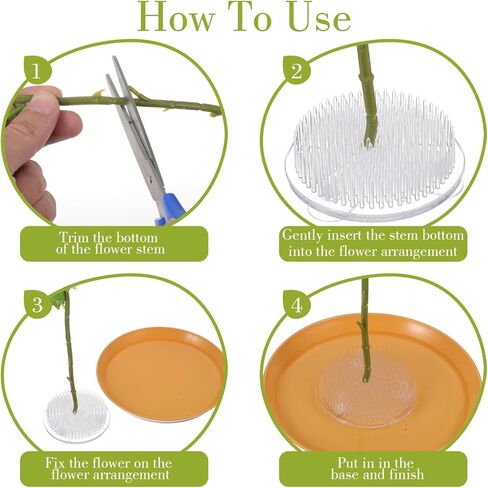 How To Use

1

Trim the bottom of the flower stem

2

Gently insert the stem bottom into the flower arrangement

3

Fix the flower on the flower arrangement

4

Put in in the base and finish