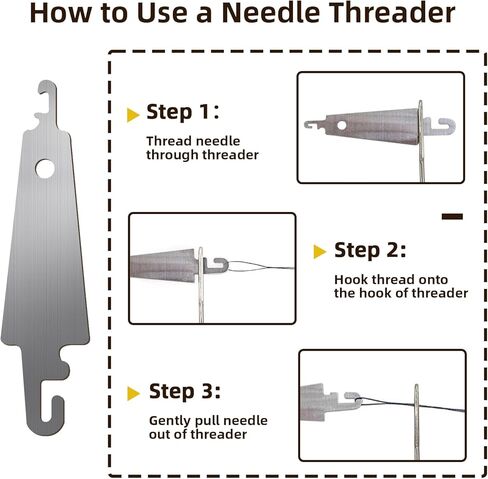 How to Use a Needle Threader

Step 1:

Thread needle through threader

Step 2:

Hook thread onto the hook of threader

Step 3:

Gently pull needle out of threader