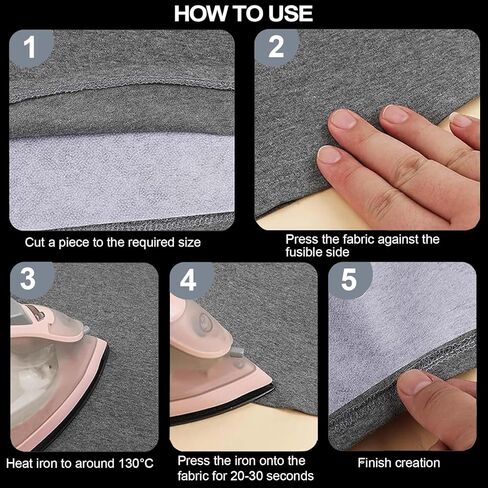 HOW TO USE

1

Cut a piece to the required size

2

Press the fabric against the fusible side

3

Heat iron to around 130°C

4

Press the iron onto the fabric for 20-30 seconds

5

Finish creation