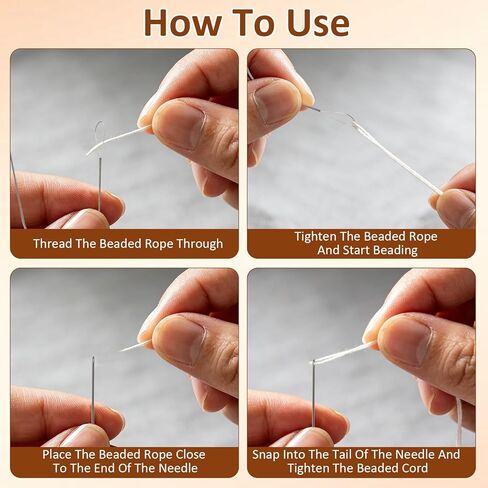 How To Use

Thread The Beaded Rope Through

Tighten The Beaded Rope And Start Beading

Place The Beaded Rope Close To The End Of The Needle

Snap Into The Tail Of The Needle And Tighten The Beaded Cord