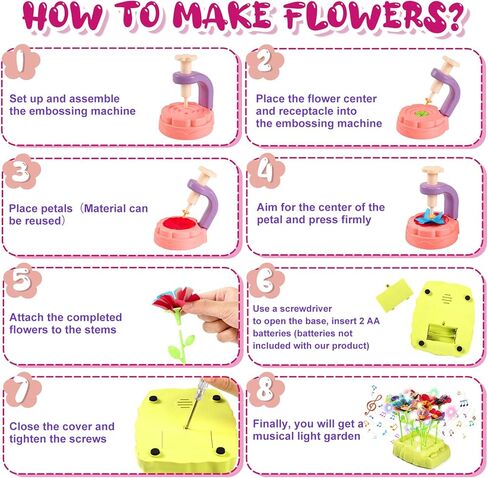 HOW TO MAKE FLOWERS?

1
Set up and assemble the embossing machine

2
Place the flower center and receptacle into the embossing machine

3
Place petals（Material can be reused）

4
Aim for the center of the petal and press firmly

5
Attach the completed flowers to the stems

6
Use a screwdriver to open the base, insert 2 AA batteries (batteries not included with our product)

7
Close the cover and tighten the screws

8
Finally, you will get a musical light garden