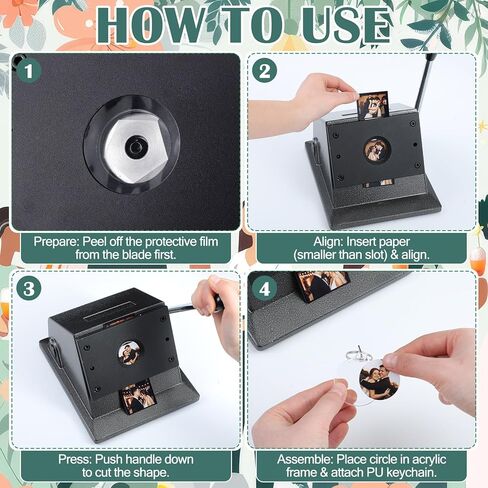 HOW TO USE

1

Prepare: Peel off the protective film from the blade first.

2

Align: Insert paper (smaller than slot) & align.

3

Press: Push handle down to cut the shape.

4

Assemble: Place circle in acrylic frame & attach PU keychain.