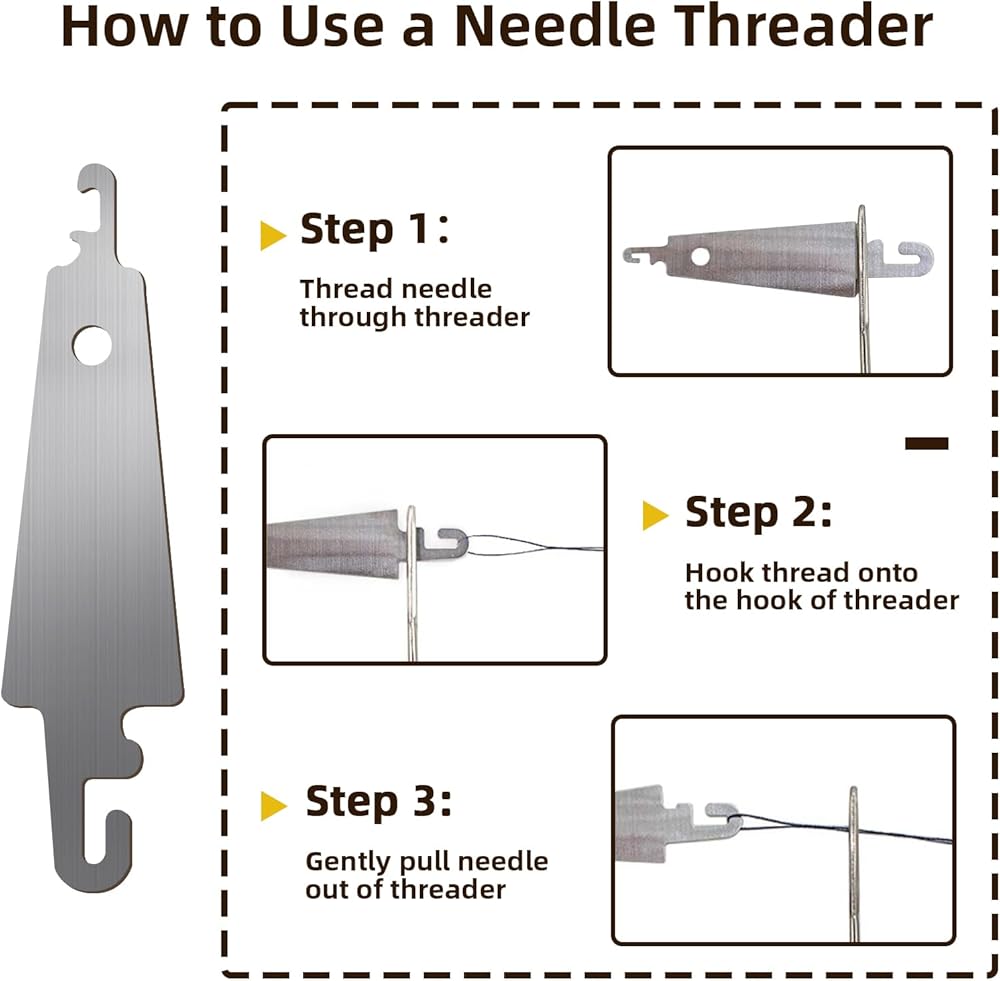 How to Use a Needle Threader

Step 1:

Thread needle through threader

Step 2:

Hook thread onto the hook of threader

Step 3:

Gently pull needle out of threader