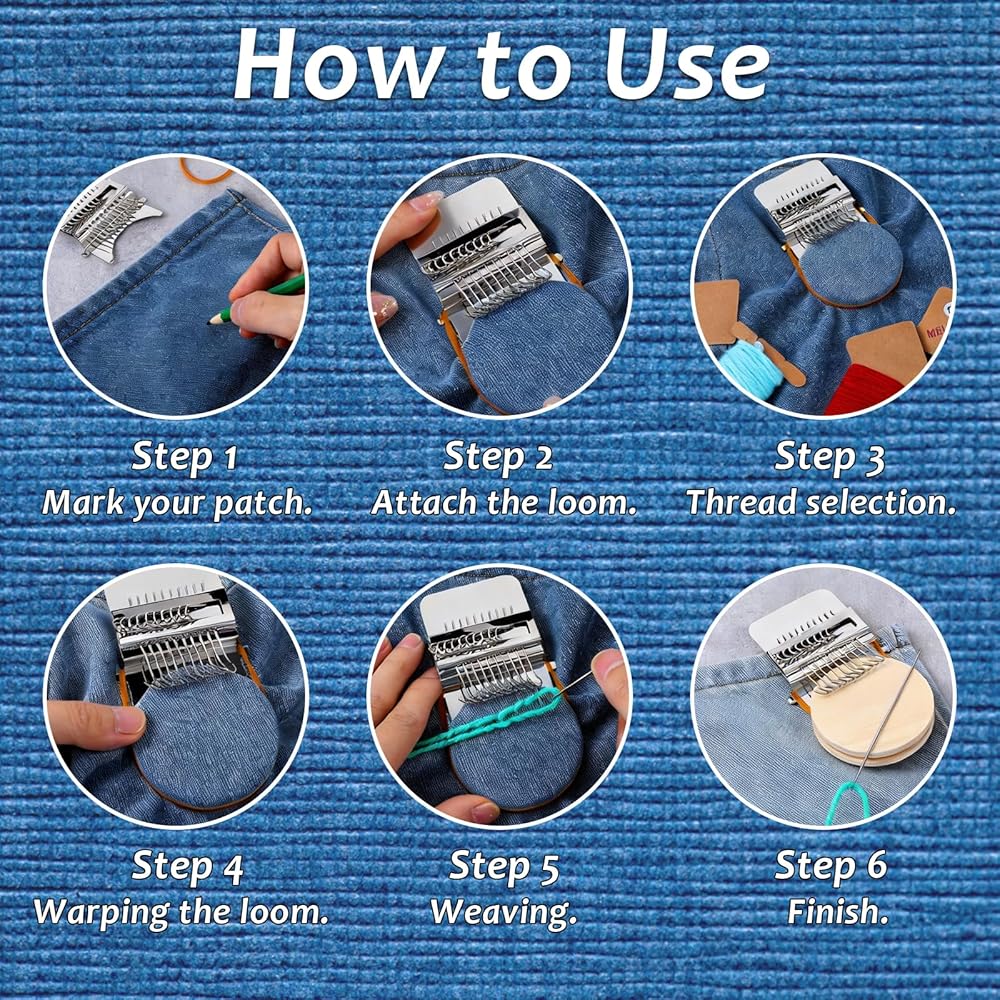 How to Use

Step 1
Mark your patch.

Step 2
Attach the loom.

Step 3
Thread selection.

Step 4
Warping the loom.

Step 5
Weaving.

Step 6
Finish.