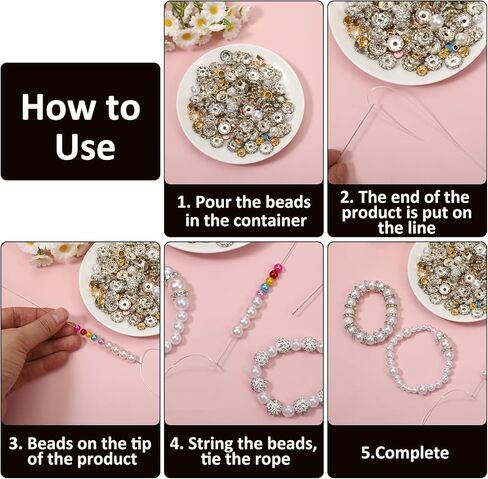 How to Use

1. Pour the beads in the container

2. The end of the product is put on the line

3. Beads on the tip of the product

4. String the beads, tie the rope

5.Complete