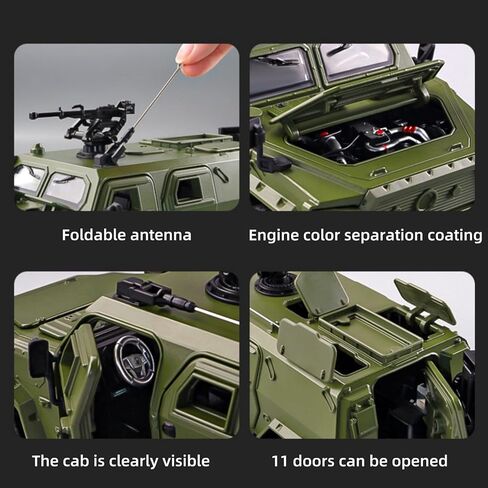 Foldable antenna

Engine color separation coating

The cab is clearly visible

11 doors can be opened