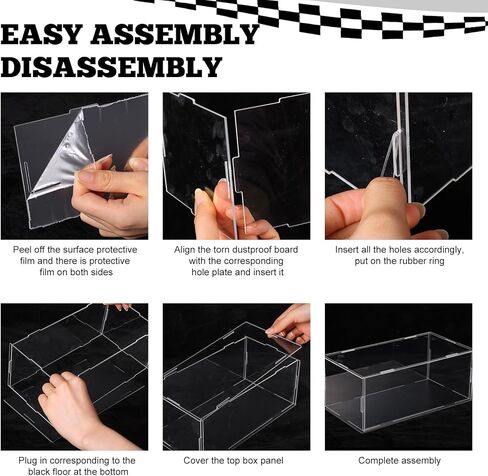 EASY ASSEMBLY
DISASSEMBLY

Peel off the surface protective film and there is protective film on both sides

Align the torn dustproof board with the corresponding hole plate and insert it

Insert all the holes accordingly, put on the rubber ring

Plug in corresponding to the black floor at the bottom

Cover the top box panel

Complete assembly