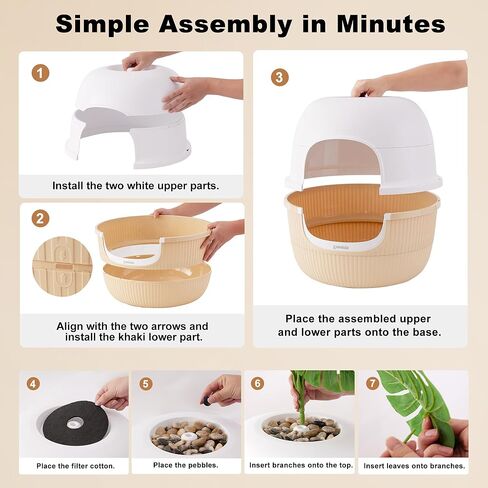 Simple Assembly in Minutes

1

Install the two white upper parts.

2

Align with the two arrows and install the khaki lower part.

3

Place the assembled upper and lower parts onto the base.

4

Place the filter cotton.

5

Place the pebbles.

6

Insert branches onto the top.

7

Insert leaves onto branches.