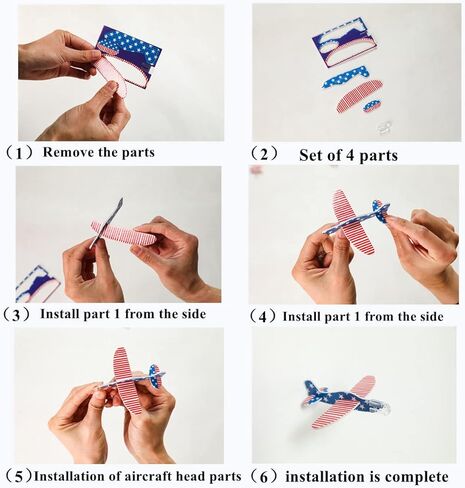 （1） Remove the parts

（2） Set of 4 parts

（3） Install part 1 from the side

（4） Install part 1 from the side

（5）Installation of aircraft head parts

（6） installation is complete