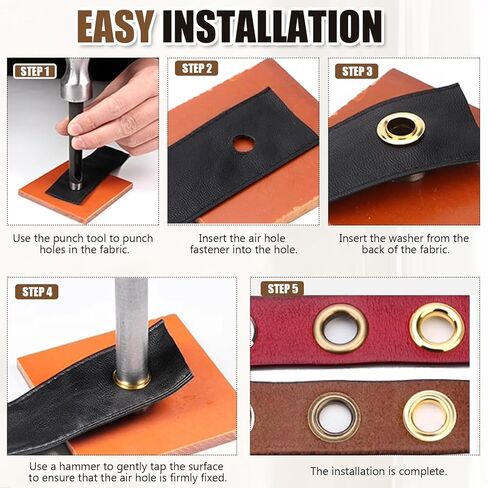 EASY INSTALLATION

STEP 1

Use the punch tool to punch holes in the fabric.

STEP 2

Insert the air hole fastener into the hole.

STEP 3

Insert the washer from the back of the fabric.

STEP 4

Use a hammer to gently tap the surface to ensure that the air hole is firmly fixed.

STEP 5

The installation is complete.