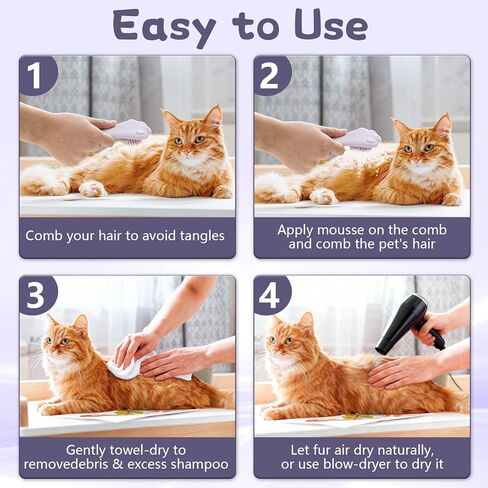 Easy to Use

1

Comb your hair to avoid tangles

2

Apply mousse on the comb and comb the pet's hair

3

Gently towel-dry to removedebris & excess shampoo

4

Let fur air dry naturally, or use blow-dryer to dry it