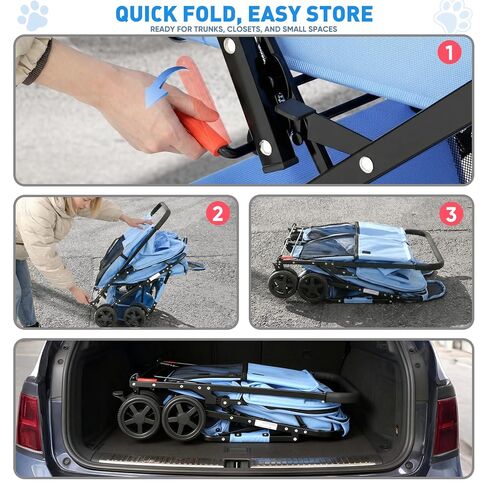 QUICK FOLD, EASY STORE
READY FOR TRUNKS, CLOSETS, AND SMALL SPACES

1

2

3