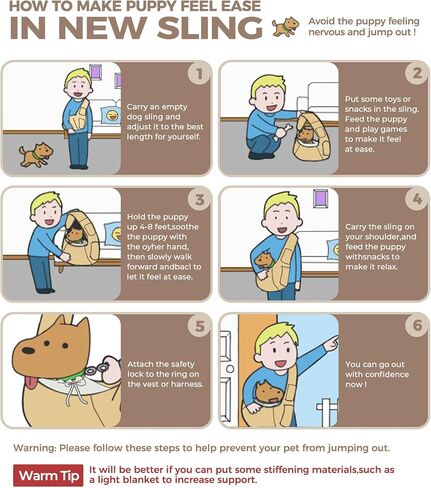 HOW TO MAKE PUPPY FEEL EASE
IN NEW SLING

Avoid the puppy feeling nervous and jump out !

1
Carry an empty dog sling and adjust it to the best length for yourself.

2
Put some toys or snacks in the sling. Feed the puppy and play games to make it feel at ease.

3
Hold the puppy up 4-8 feet,soothe the puppy with the oyher hand, then slowly walk forward andbacl to let it feel at ease.

4
Carry the sling on your shoulder,and feed the puppy withsnacks to make it relax.

5
Attach the safety lock to the ring on the vest or harness.

6
You can go out with confidence now !

Warning: Please follow these steps to help prevent your pet from jumping out.

Warm Tip
It will be better if you can put some stiffening materials,such as a light blanket to increase support.