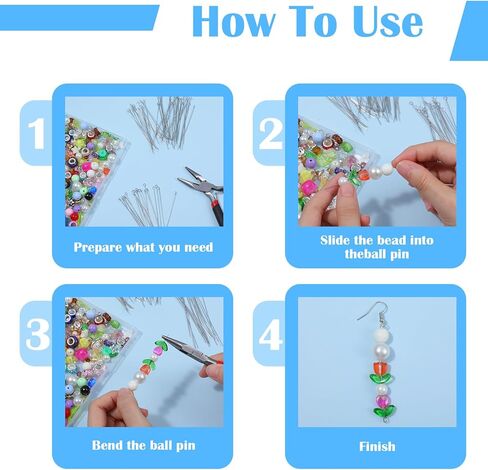 How To Use

1

Prepare what you need

2

Slide the bead into theball pin

3

Bend the ball pin

4

Finish