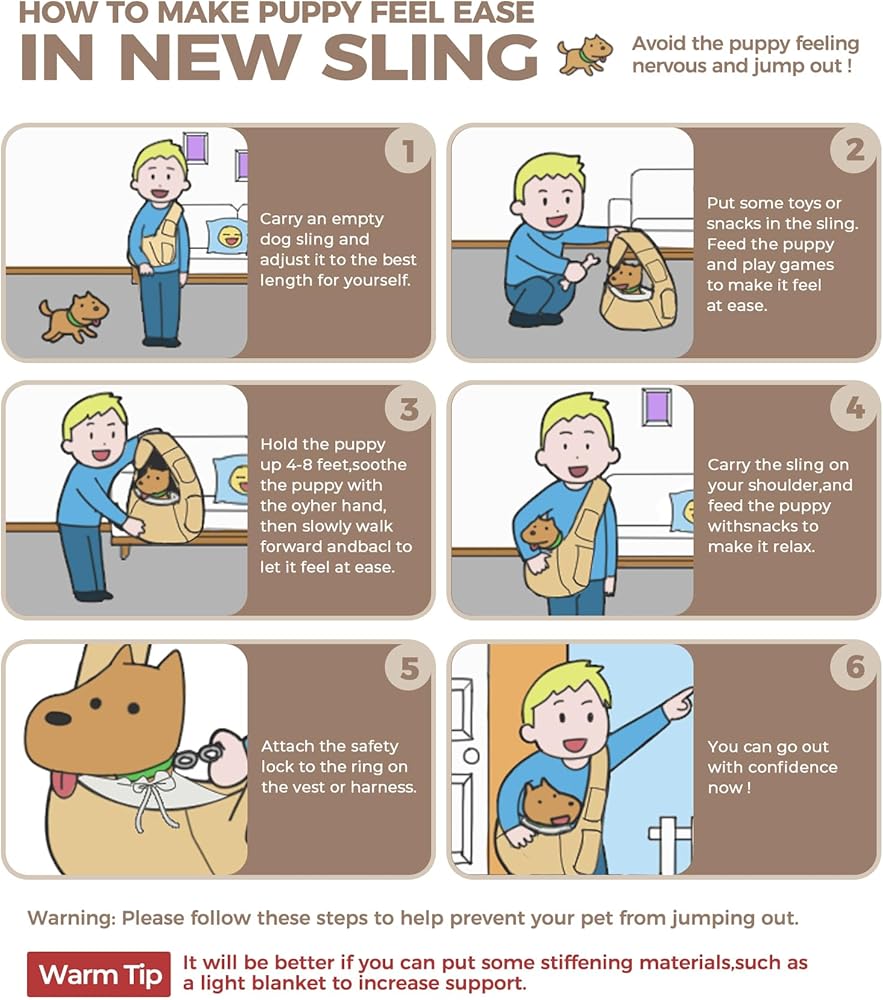 HOW TO MAKE PUPPY FEEL EASE
IN NEW SLING

Avoid the puppy feeling nervous and jump out !

1
Carry an empty dog sling and adjust it to the best length for yourself.

2
Put some toys or snacks in the sling. Feed the puppy and play games to make it feel at ease.

3
Hold the puppy up 4-8 feet,soothe the puppy with the oyher hand, then slowly walk forward andbacl to let it feel at ease.

4
Carry the sling on your shoulder,and feed the puppy withsnacks to make it relax.

5
Attach the safety lock to the ring on the vest or harness.

6
You can go out with confidence now !

Warning: Please follow these steps to help prevent your pet from jumping out.

Warm Tip
It will be better if you can put some stiffening materials,such as a light blanket to increase support.