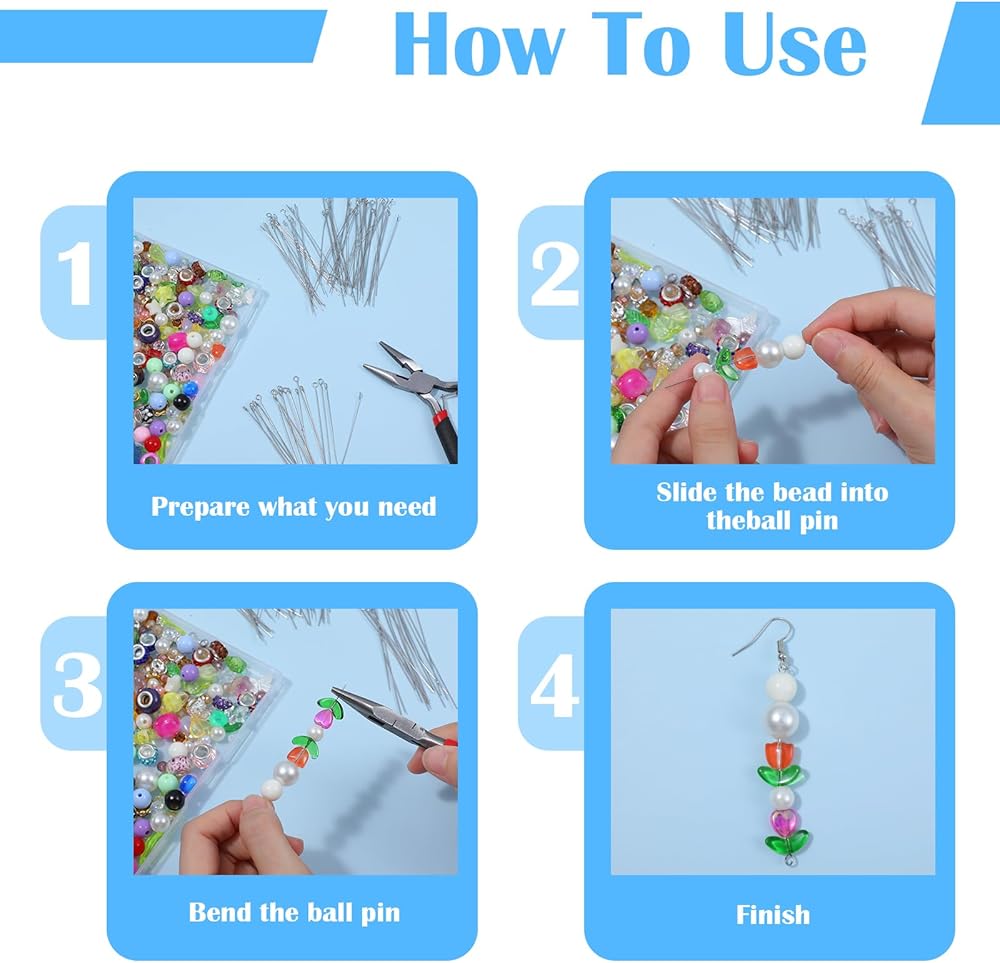 How To Use

1

Prepare what you need

2

Slide the bead into theball pin

3

Bend the ball pin

4

Finish