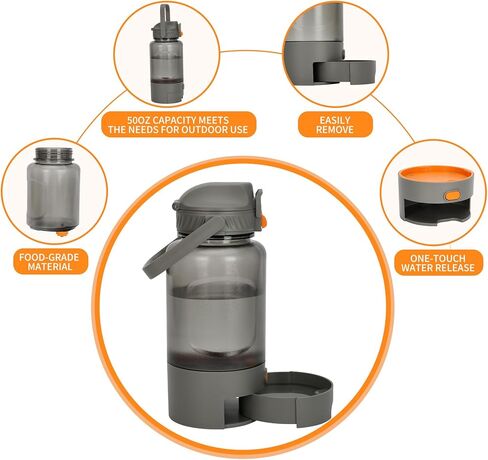 50OZ CAPACITY MEETS THE NEEDS FOR OUTDOOR USE

EASILY REMOVE

FOOD-GRADE MATERIAL

ONE-TOUCH WATER RELEASE