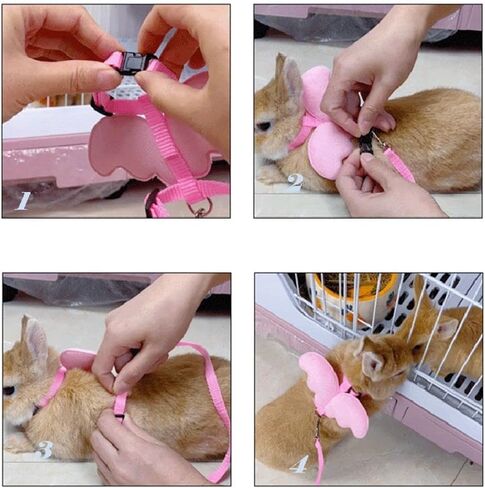 1

2

3

4