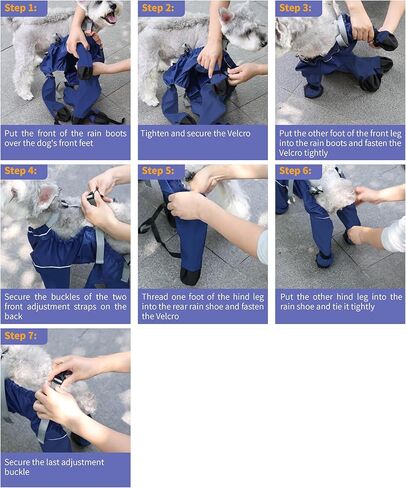 Step 1:

Put the front of the rain boots over the dog's front feet

Step 2:

Tighten and secure the Velcro

Step 3:

Put the other foot of the front leg into the rain boots and fasten the Velcro tightly

Step 4:

Secure the buckles of the two front adjustment straps on the back

Step 5:

Thread one foot of the hind leg into the rear rain shoe and fasten the Velcro

Step 6:

Put the other hind leg into the rain shoe and tie it tightly

Step 7:

Secure the last adjustment buckle