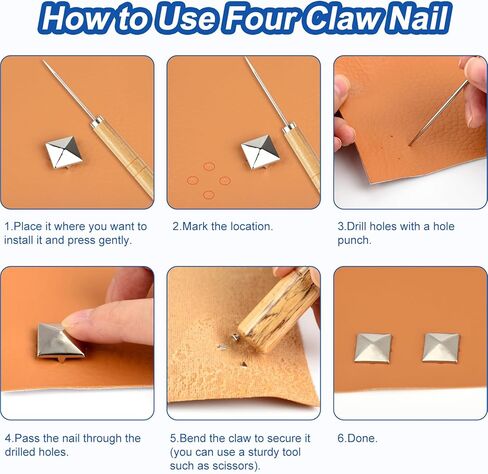 How to Use Four Claw Nail

1.Place it where you want to install it and press gently.

2.Mark the location.

3.Drill holes with a hole punch.

4.Pass the nail through the drilled holes.

5.Bend the claw to secure it (you can use a sturdy tool such as scissors).

6.Done.