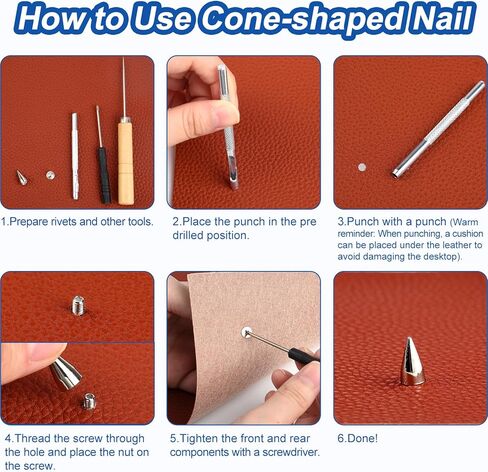 How to Use Cone-shaped Nail

1.Prepare rivets and other tools.

2.Place the punch in the pre drilled position.

3.Punch with a punch (Warm reminder: When punching, a cushion can be placed under the leather to avoid damaging the desktop).

4.Thread the screw through the hole and place the nut on the screw.

5.Tighten the front and rear components with a screwdriver.

6.Done!