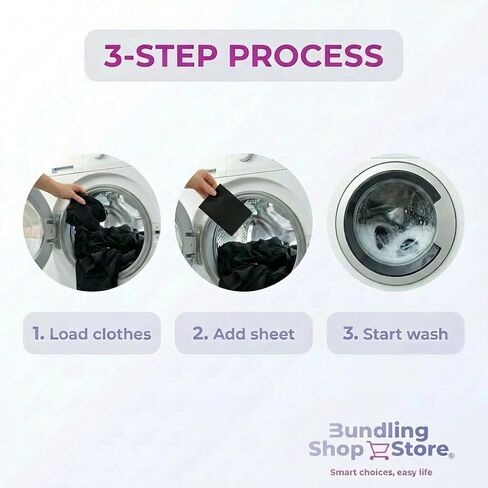 3-STEP PROCESS

1. Load clothes

2. Add sheet

3. Start wash

Bundling Shop Store®

Smart choices, easy life