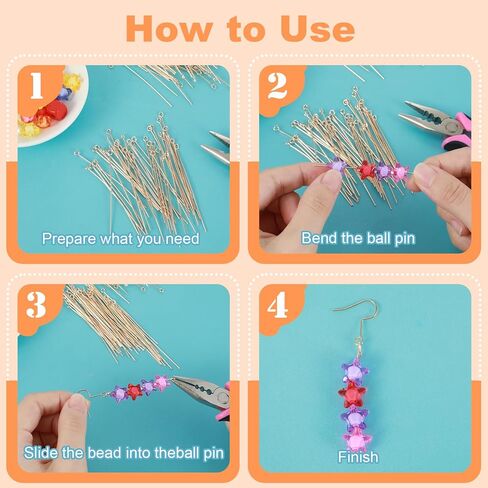 How to Use

1
Prepare what you need

2
Bend the ball pin

3
Slide the bead into theball pin

4
Finish